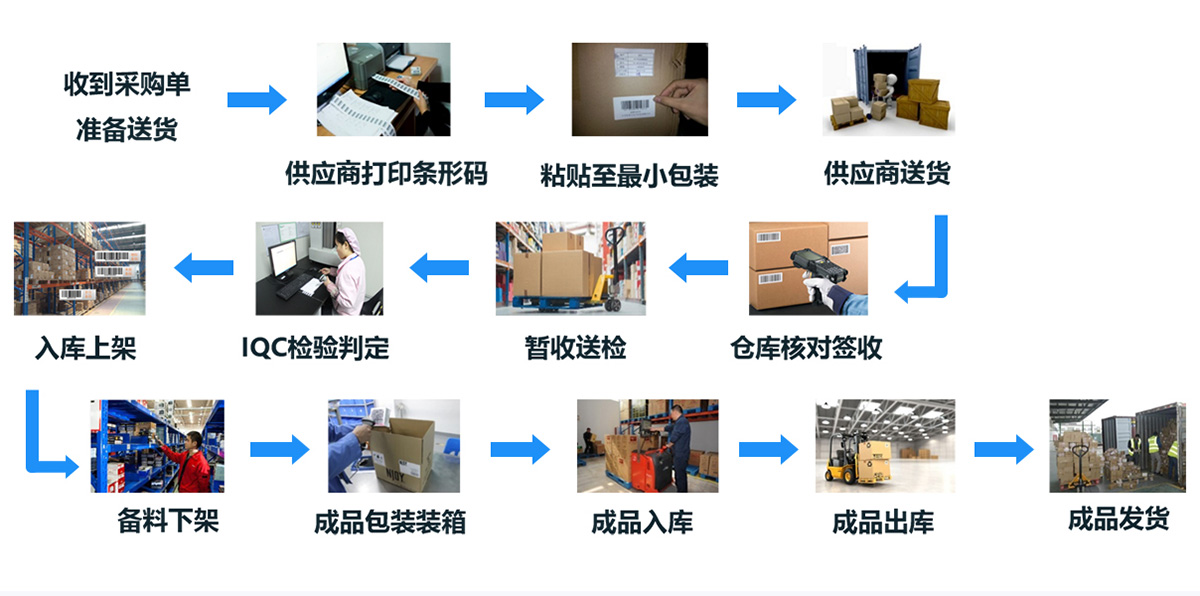 收到采购单
准备送货

供应商打印条形码

粘贴至最小包装

供应商送货

仓库核对签收

暂收送检

IQC检验判定

入库上架

备料下架

成品包装装箱

成品入库

成品出库

成品发货